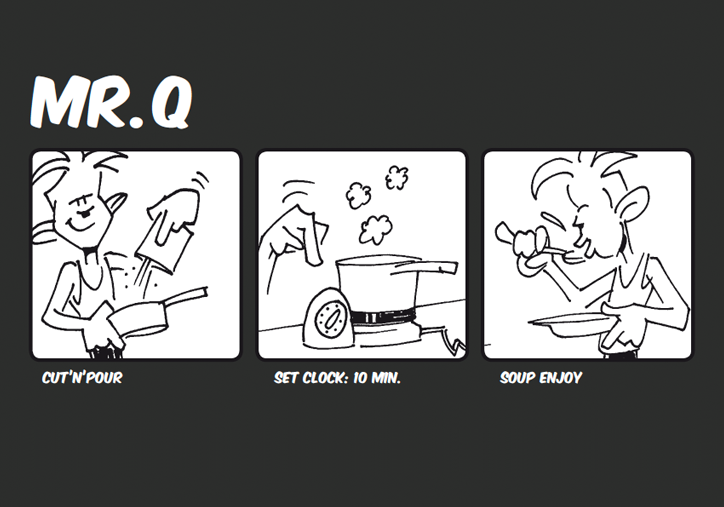 MR.Q

CUT'N'POUR

SET CLOCK: 10 MIN.

SOUP ENJOY